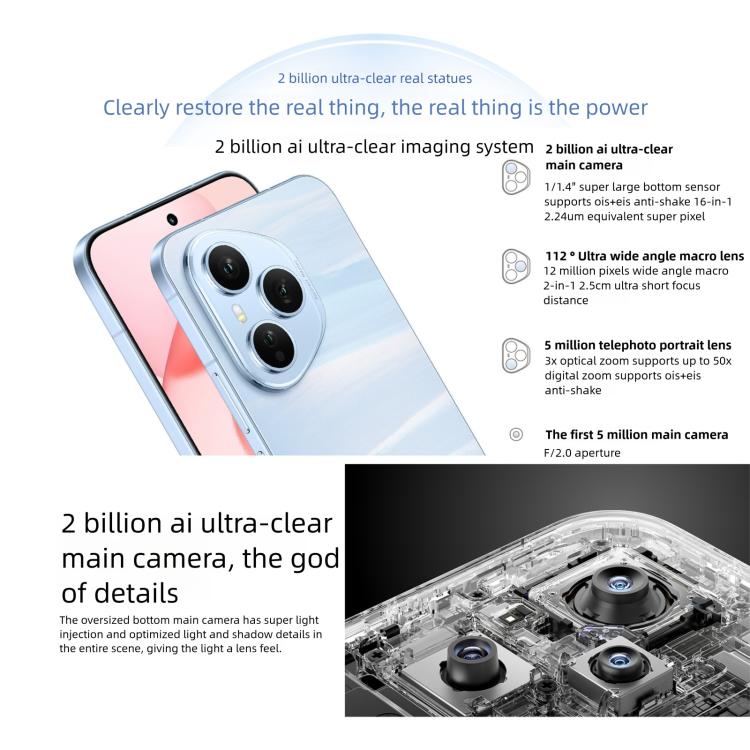 2 billion ultra-clear real statues

Clearly restore the real thing, the real thing is the power

2 billion ai ultra-clear imaging system

2 billion ai ultra-clear main camera
1/1.4" super large bottom sensor supports ois+eis anti-shake 16-in-1 2.24um equivalent super pixel

112 ° Ultra wide angle macro lens
12 million pixels wide angle macro 2-in-1 2.5cm ultra short focus distance

5 million telephoto portrait lens
3x optical zoom supports up to 50x digital zoom supports ois+eis anti-shake

The first 5 million main camera
F/2.0 aperture

2 billion ai ultra-clear main camera, the god of details

The oversized bottom main camera has super light injection and optimized light and shadow details in the entire scene, giving the light a lens feel.